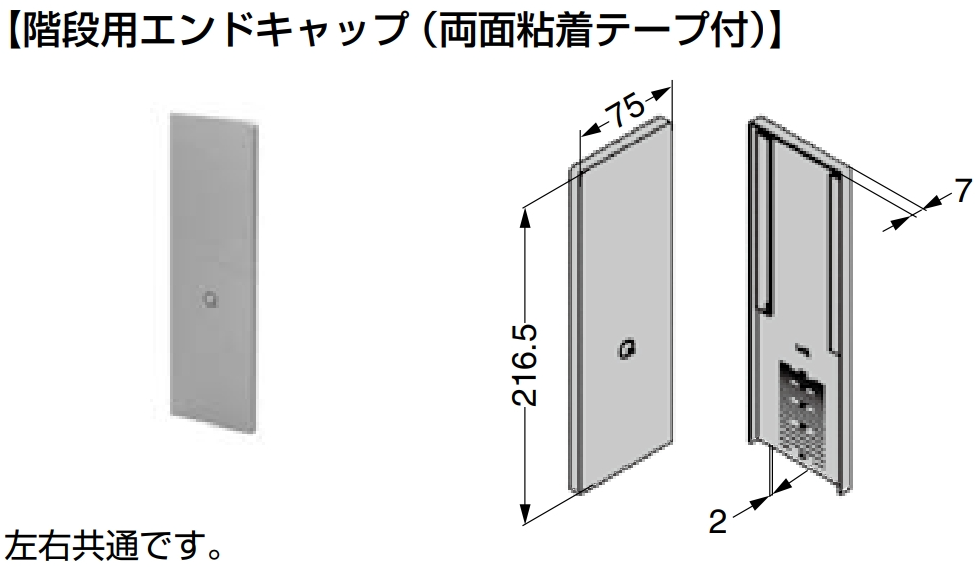 【階段用エンドキャップ（両面粘着テープ付）】

75

7

216.5

2

左右共通です。